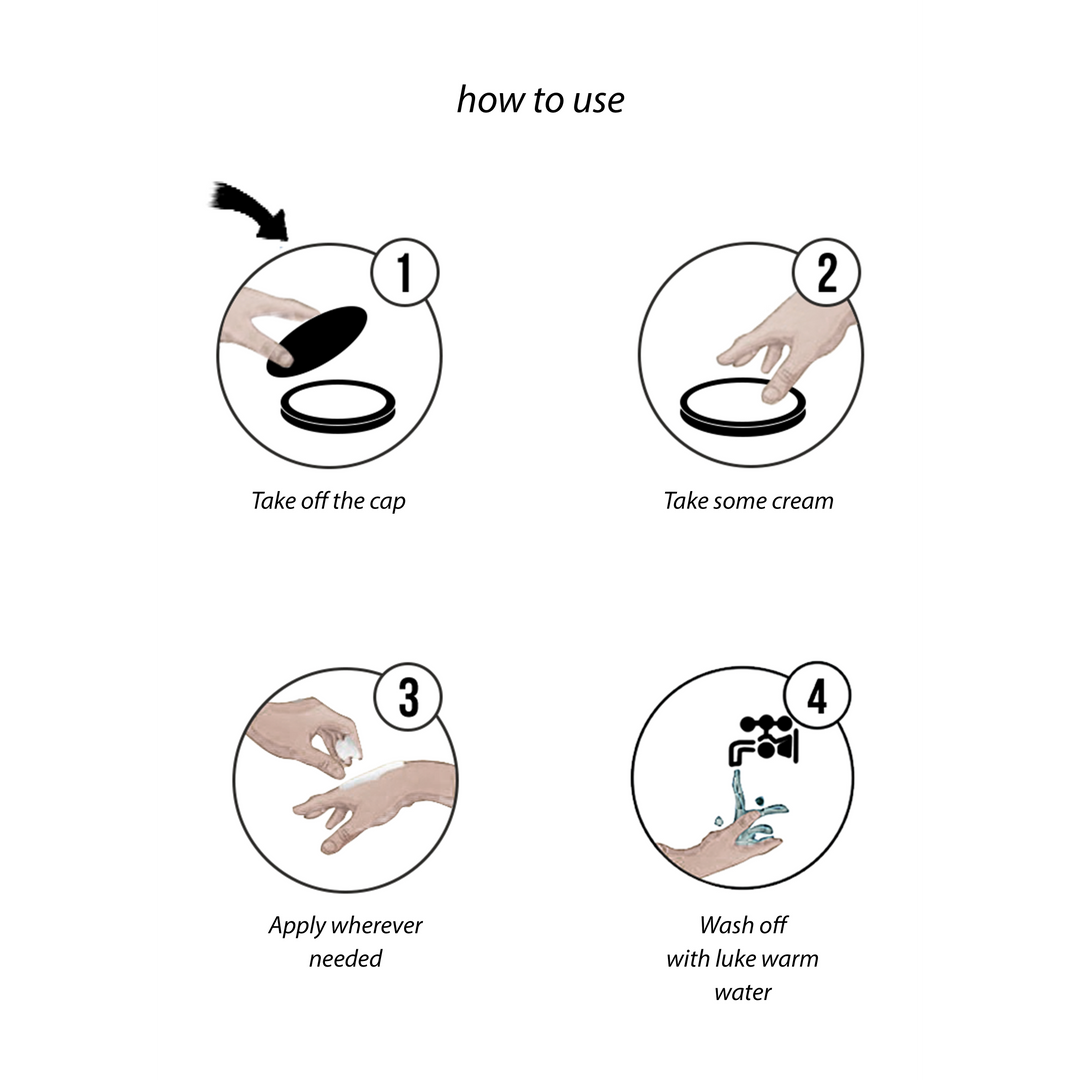 how to use

1

Take off the cap

2

Take some cream

3

Apply wherever needed

4

Wash off with luke warm water