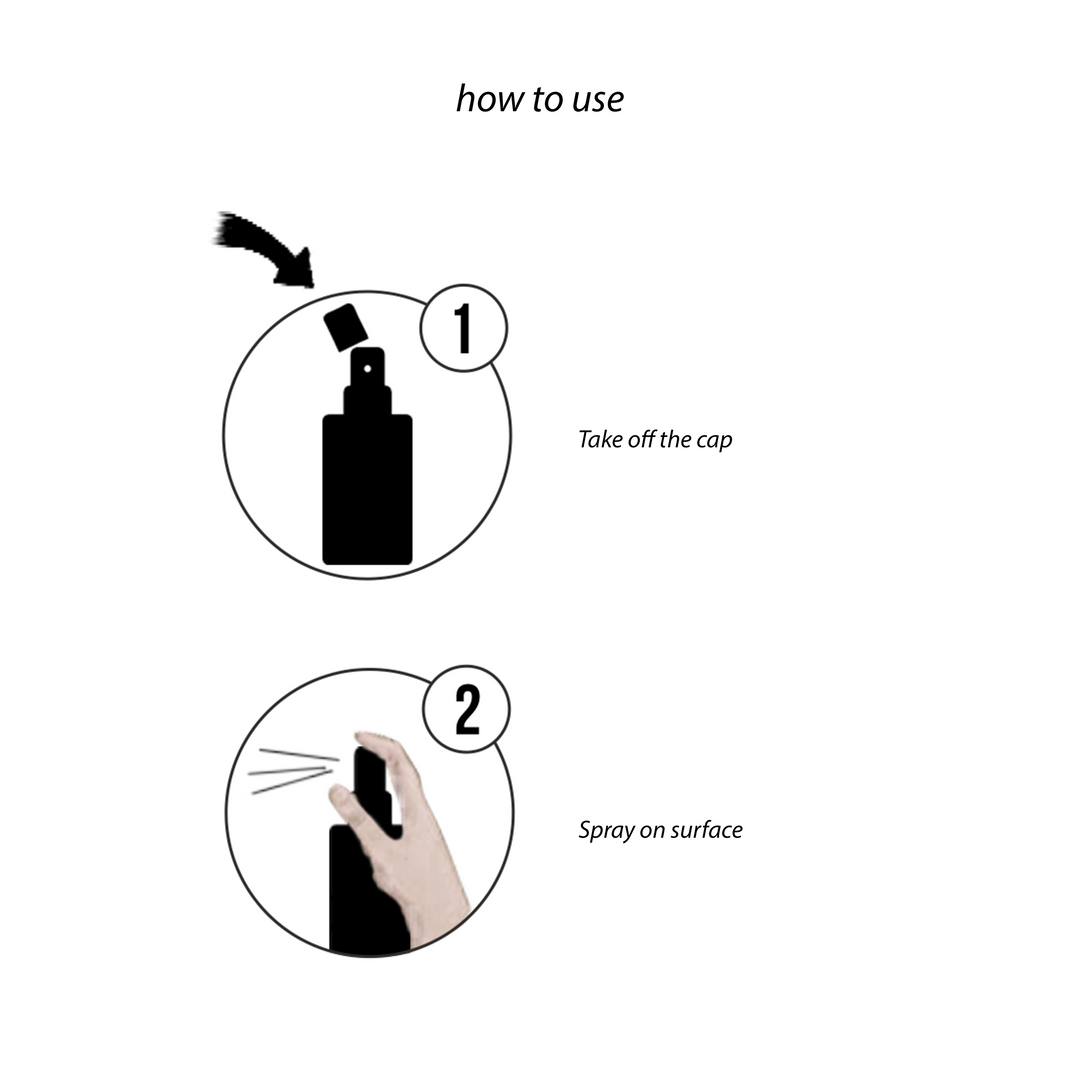 how to use

1

Take off the cap

2

Spray on surface